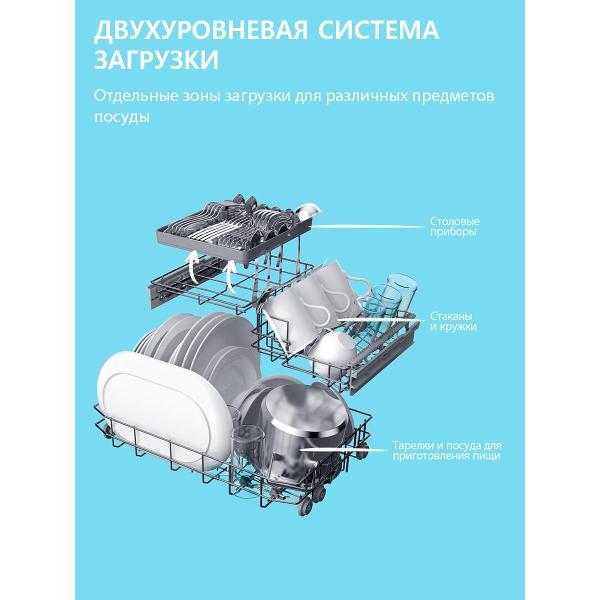 ДВУХУРОВНЕВАЯ СИСТЕМА ЗАГРУЗКИ

Отдельные зоны загрузки для различных предметов посуды

Столовые приборы

Стаканы и кружки

Тарелки и посуда для приготовления пищи