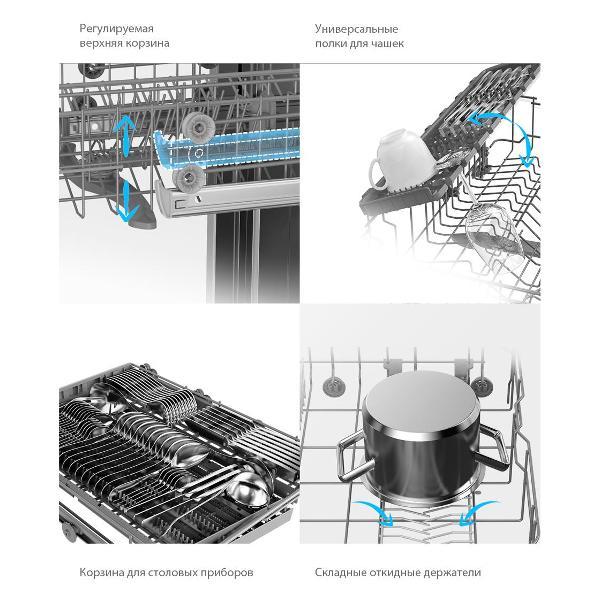 Регулируемая верхняя корзина

Универсальные полки для чашек

Корзина для столовых приборов

Складные откидные держатели