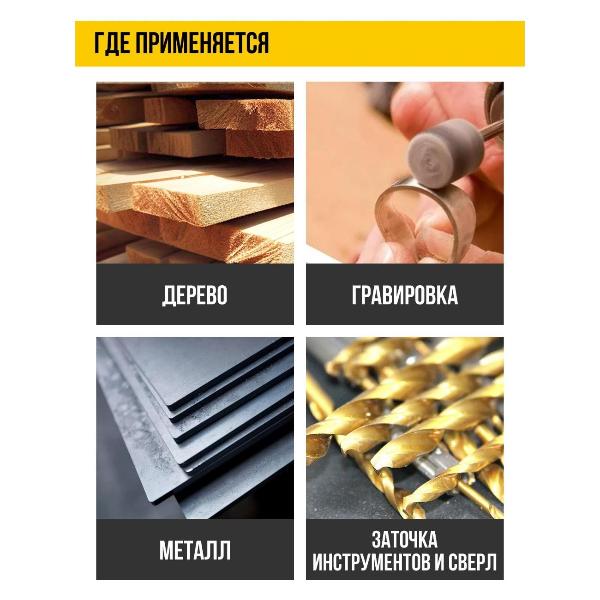 ГДЕ ПРИМЕНЯЕТСЯ

ДЕРЕВО

ГРАВИРОВКА

МЕТАЛЛ

ЗАТОЧКА ИНСТРУМЕНТОВ И СВЕРЛ