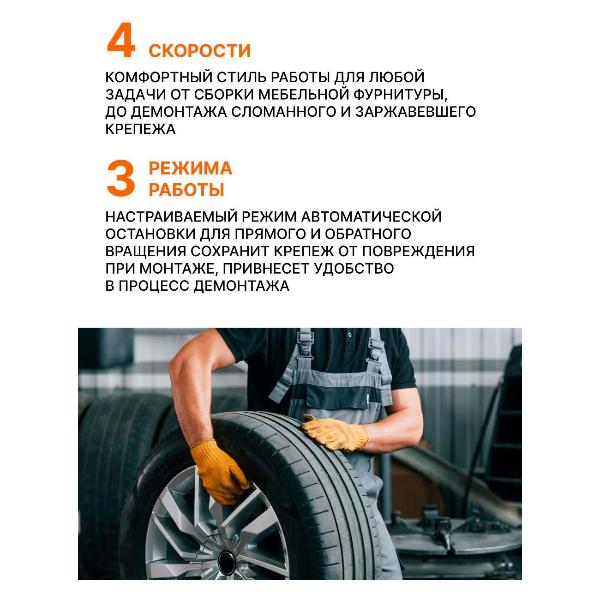 4 СКОРОСТИ

КОМФОРТНЫЙ СТИЛЬ РАБОТЫ ДЛЯ ЛЮБОЙ ЗАДАЧИ ОТ СБОРКИ МЕБЕЛЬНОЙ ФУРНИТУРЫ, ДО ДЕМОНТАЖА СЛОМАННОГО И ЗАРЖАВЕВШЕГО КРЕПЕЖА

3 РЕЖИМА РАБОТЫ

НАСТРАИВАЕМЫЙ РЕЖИМ АВТОМАТИЧЕСКОЙ ОСТАНОВКИ ДЛЯ ПРЯМОГО И ОБРАТНОГО ВРАЩЕНИЯ СОХРАНИТ КРЕПЕЖ ОТ ПОВРЕЖДЕНИЯ ПРИ МОНТАЖЕ, ПРИВНЕСЕТ УДОБСТВО В ПРОЦЕСС ДЕМОНТАЖА