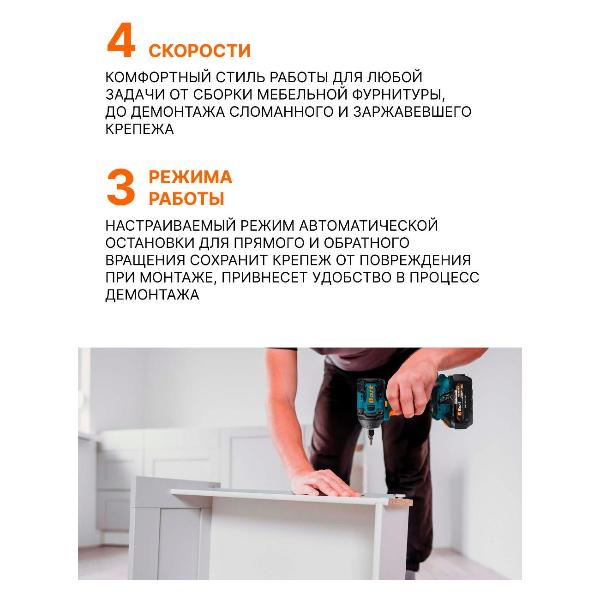 4 СКОРОСТИ

КОМФОРТНЫЙ СТИЛЬ РАБОТЫ ДЛЯ ЛЮБОЙ ЗАДАЧИ ОТ СБОРКИ МЕБЕЛЬНОЙ ФУРНИТУРЫ, ДО ДЕМОНТАЖА СЛОМАННОГО И ЗАРЖАВЕВШЕГО КРЕПЕЖА

3 РЕЖИМА РАБОТЫ

НАСТРАИВАЕМЫЙ РЕЖИМ АВТОМАТИЧЕСКОЙ ОСТАНОВКИ ДЛЯ ПРЯМОГО И ОБРАТНОГО ВРАЩЕНИЯ СОХРАНИТ КРЕПЕЖ ОТ ПОВРЕЖДЕНИЯ ПРИ МОНТАЖЕ, ПРИВНЕСЕТ УДОБСТВО В ПРОЦЕСС ДЕМОНТАЖА

Bort