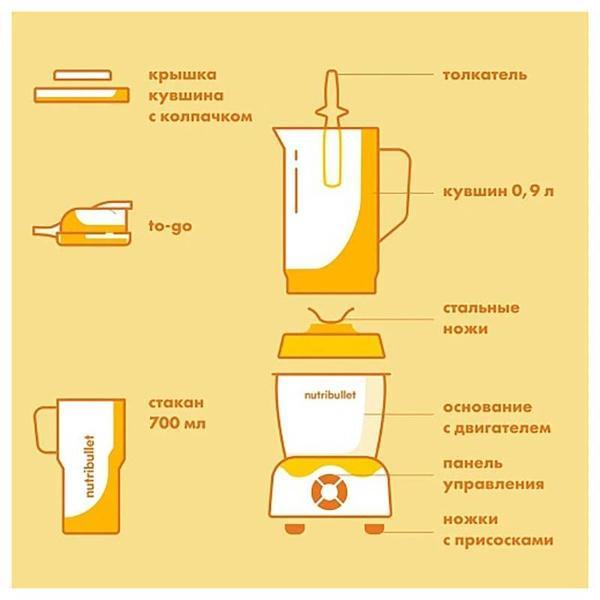 крышка кувшина с колпачком

to-go

стакан 700 мл

nutribullet

толкатель

кувшин 0,9 л

стальные ножи

nutribullet

основание с двигателем

панель управления

ножки с присосками