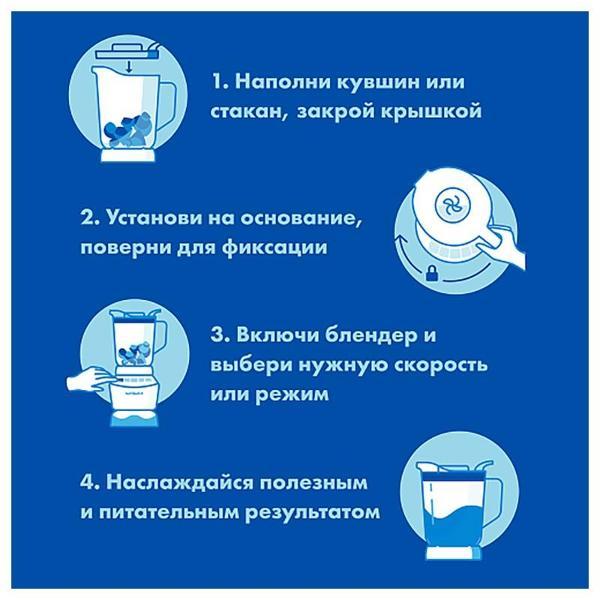 1. Наполни кувшин или стакан, закрой крышкой

2. Установи на основание, поверни для фиксации

3. Включи блендер и выбери нужную скорость или режим

4. Наслаждайся полезным и питательным результатом