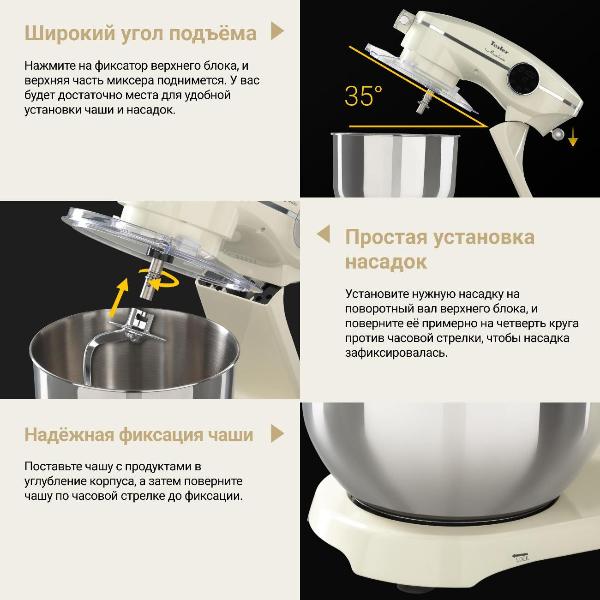 Широкий угол подъёма

Нажмите на фиксатор верхнего блока, и верхняя часть миксера поднимется. У вас будет достаточно места для удобной установки чаши и насадок.

Tesler

35°

Простая установка насадок

Установите нужную насадку на поворотный вал верхнего блока, и поверните её примерно на четверть круга против часовой стрелки, чтобы насадка зафиксировалась.

Надёжная фиксация чаши

Поставьте чашу с продуктами в углубление корпуса, а затем поверните чашу по часовой стрелке до фиксации.