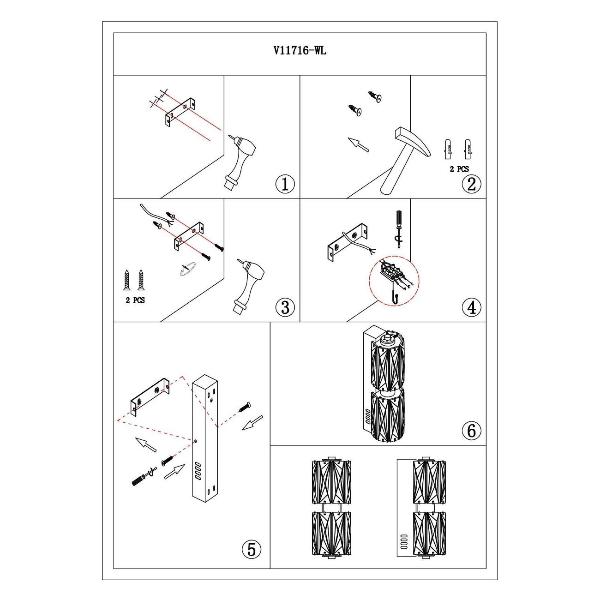 V11716-WL

①

2 PCS

②

2 PCS

③

④

⑤

⑥