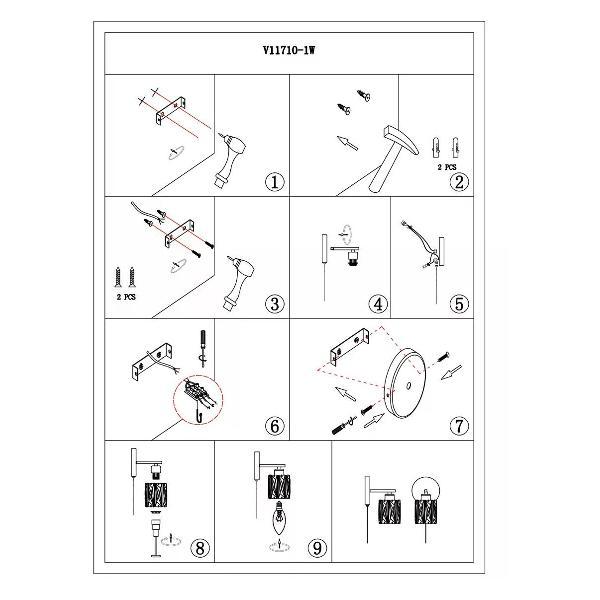 V11710-1W

1

2 PCS

2

2 PCS

3

4

5

6

7

8

9