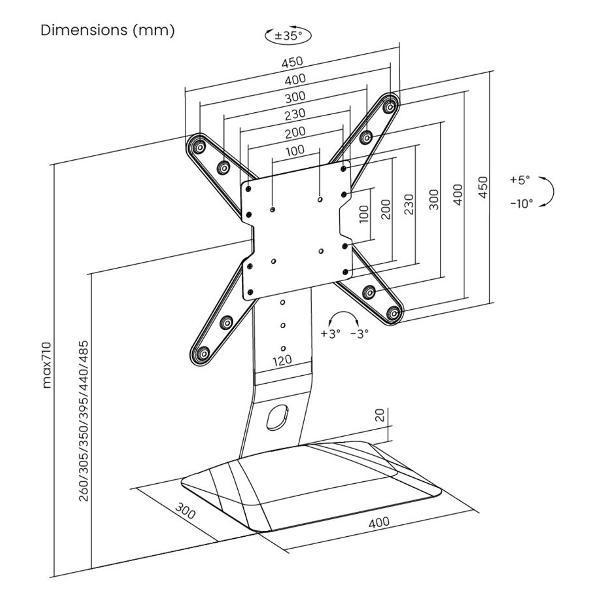 Dimensions (mm)

±35°

450
400
300
230
200
100

100
200
230
300
400
450

+5°
-10°

+3° -3°

120

max710

260/305/350/395/440/485

20

300

400