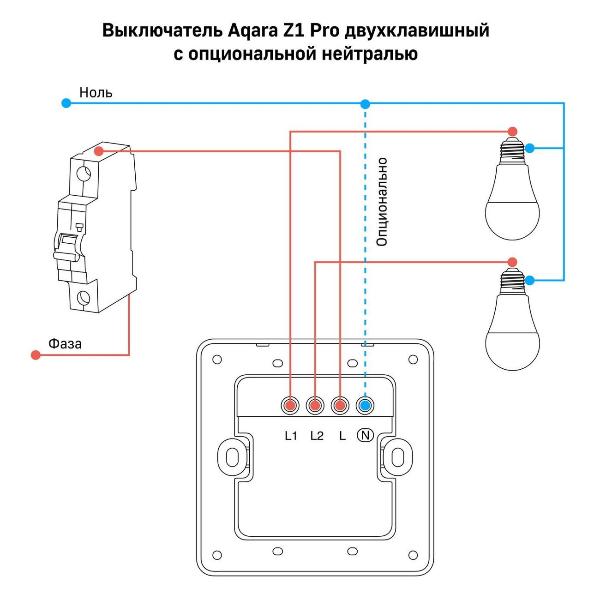 Выключатель Aqara Z1 Pro двухклавишный с опциональной нейтралью

Ноль

Опционально

Фаза

L1 L2 L N