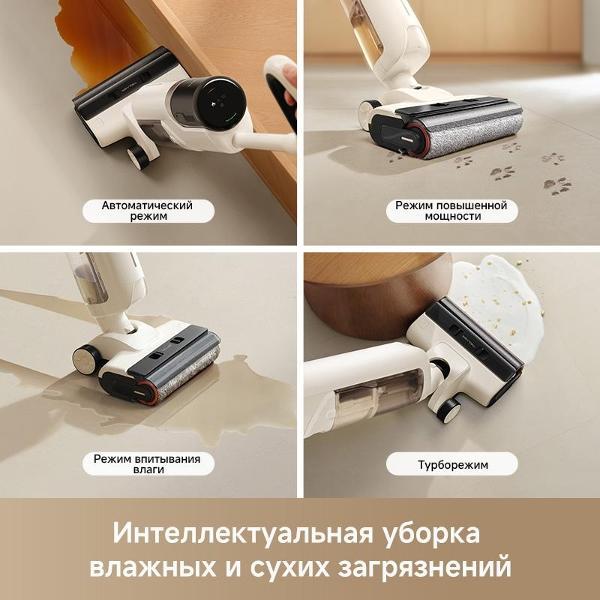 Автоматический режим

Режим повышенной мощности

Режим впитывания влаги

Турборежим

Интеллектуальная уборка влажных и сухих загрязнений