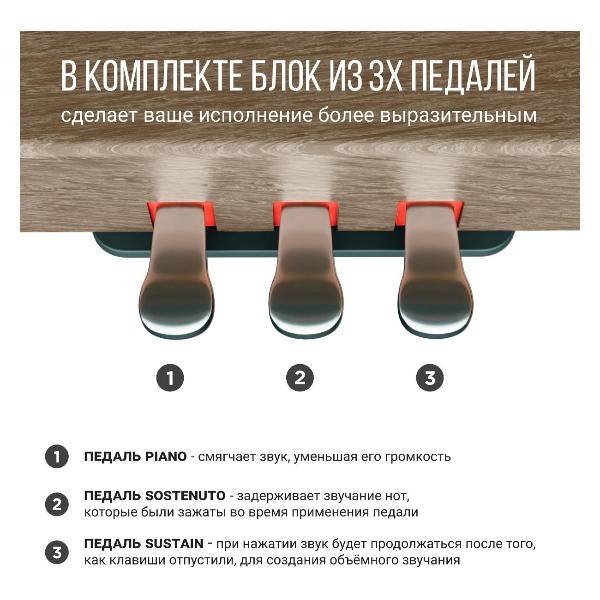 В КОМПЛЕКТЕ БЛОК ИЗ 3Х ПЕДАЛЕЙ
сделает ваше исполнение более выразительным

1 2 3

1 ПЕДАЛЬ PIANO - смягчает звук, уменьшая его громкость

2 ПЕДАЛЬ SOSTENUTO - задерживает звучание нот, которые были зажаты во время применения педали

3 ПЕДАЛЬ SUSTAIN - при нажатии звук будет продолжаться после того, как клавиши отпустили, для создания объёмного звучания