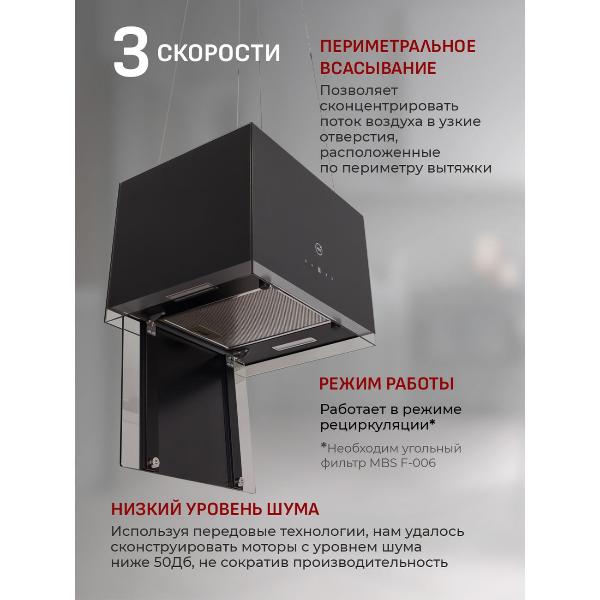 3 СКОРОСТИ

ПЕРИМЕТРАЛЬНОЕ ВСАСЫВАНИЕ

Позволяет сконцентрировать поток воздуха в узкие отверстия, расположенные по периметру вытяжки

РЕЖИМ РАБОТЫ

Работает в режиме рециркуляции*

*Необходим угольный фильтр MBS F-006

НИЗКИЙ УРОВЕНЬ ШУМА

Используя передовые технологии, нам удалось сконструировать моторы с уровнем шума ниже 50Дб, не сократив производительность