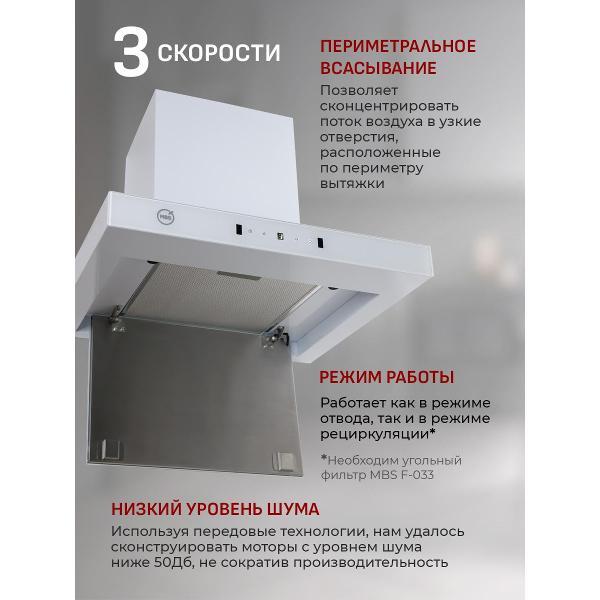 3 СКОРОСТИ

ПЕРИМЕТРАЛЬНОЕ ВСАСЫВАНИЕ

Позволяет сконцентрировать поток воздуха в узкие отверстия, расположенные по периметру вытяжки

MBS

РЕЖИМ РАБОТЫ

Работает как в режиме отвода, так и в режиме рециркуляции*

*Необходим угольный фильтр MBS F-033

НИЗКИЙ УРОВЕНЬ ШУМА

Используя передовые технологии, нам удалось сконструировать моторы с уровнем шума ниже 50Дб, не сократив производительность