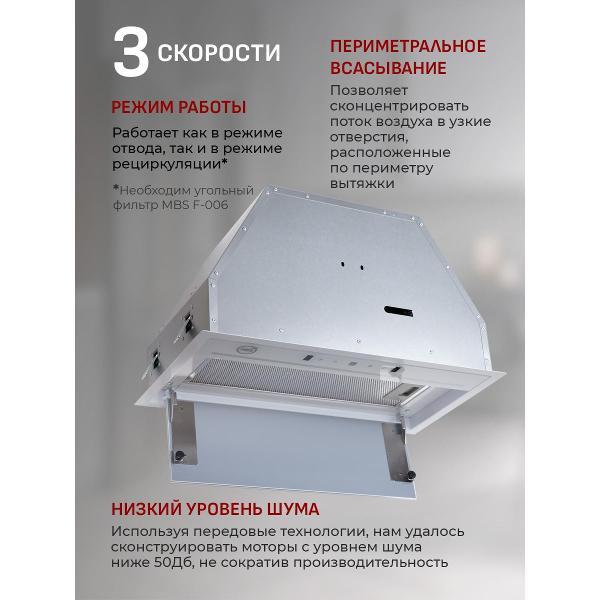 3 СКОРОСТИ

РЕЖИМ РАБОТЫ

Работает как в режиме отвода, так и в режиме рециркуляции*

*Необходим угольный фильтр MBS F-006

ПЕРИМЕТРАЛЬНОЕ ВСАСЫВАНИЕ

Позволяет сконцентрировать поток воздуха в узкие отверстия, расположенные по периметру вытяжки

НИЗКИЙ УРОВЕНЬ ШУМА

Используя передовые технологии, нам удалось сконструировать моторы с уровнем шума ниже 50Дб, не сократив производительность