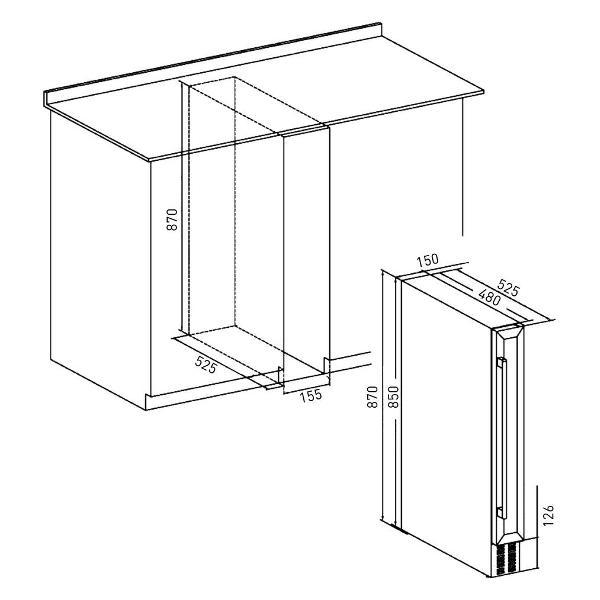 870
525
155
150
525
480
870
850
126