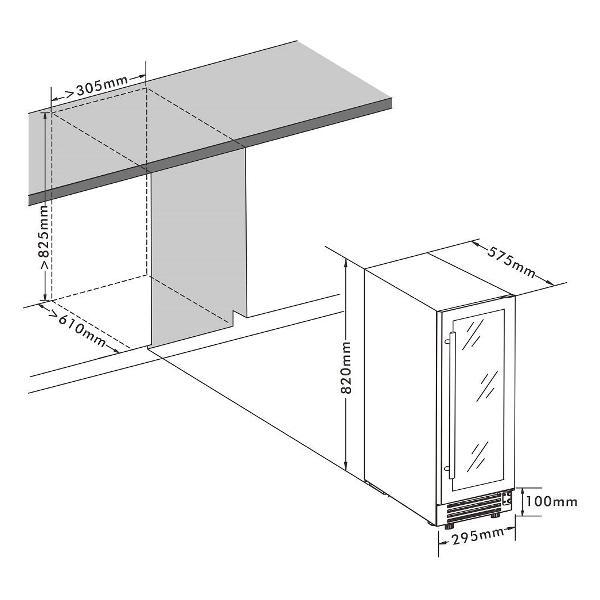 >305mm

>825mm

>610mm

575mm

820mm

100mm

295mm