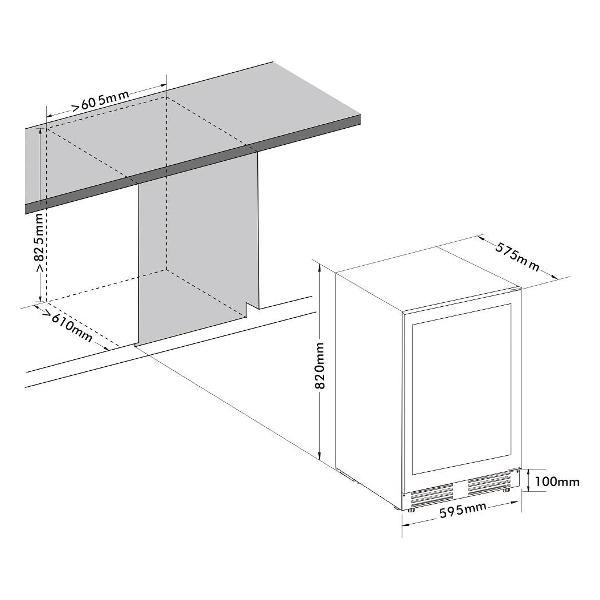 >605mm

>825mm

>610mm

575mm

820mm

100mm

595mm