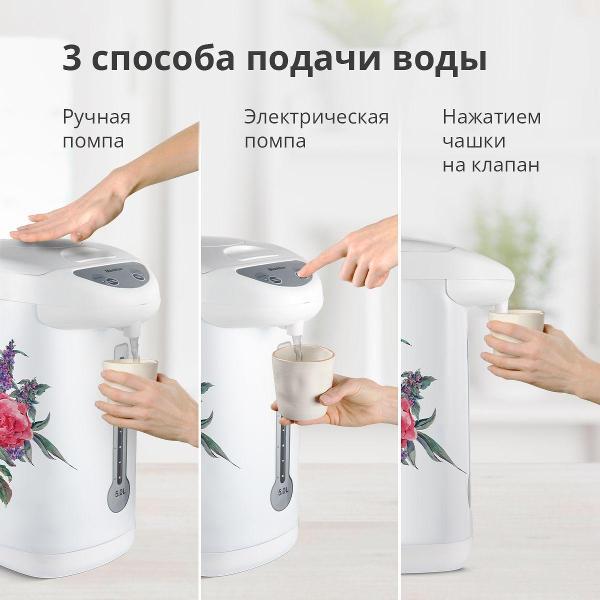 3 способа подачи воды

Ручная помпа

Электрическая помпа

Нажатием чашки на клапан

5.0L

5.0L