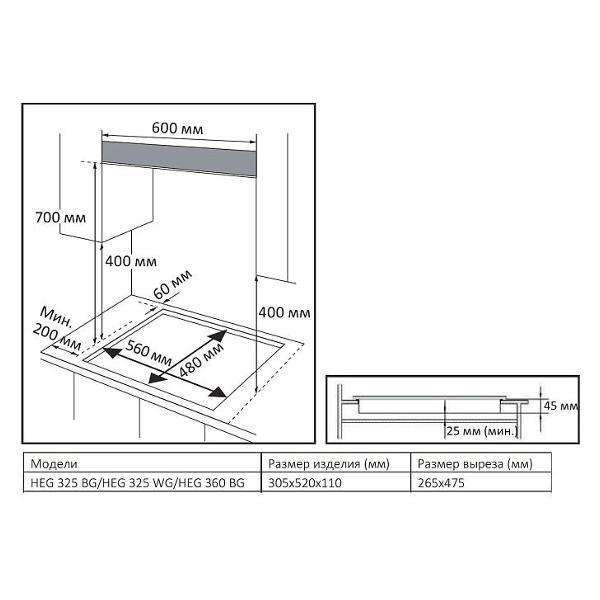 600 мм

700 мм

400 мм

60 мм

400 мм

Мин.
200 мм

560 мм

480 мм

45 мм

25 мм (мин.)

| Модели | Размер изделия (мм) | Размер выреза (мм) |
|---|---|---|
| HEG 325 BG/HEG 325 WG/HEG 360 BG | 305x520x110 | 265x475 |