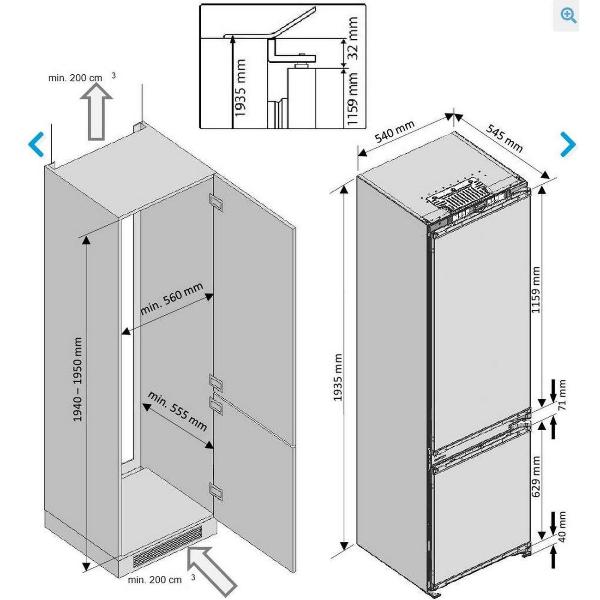 1935 mm
32 mm
1159 mm

min. 200 cm $^3$

1940 – 1950 mm
min. 560 mm
min. 555 mm

min. 200 cm $^3$

540 mm
545 mm
1935 mm
1159 mm
71 mm
629 mm
40 mm