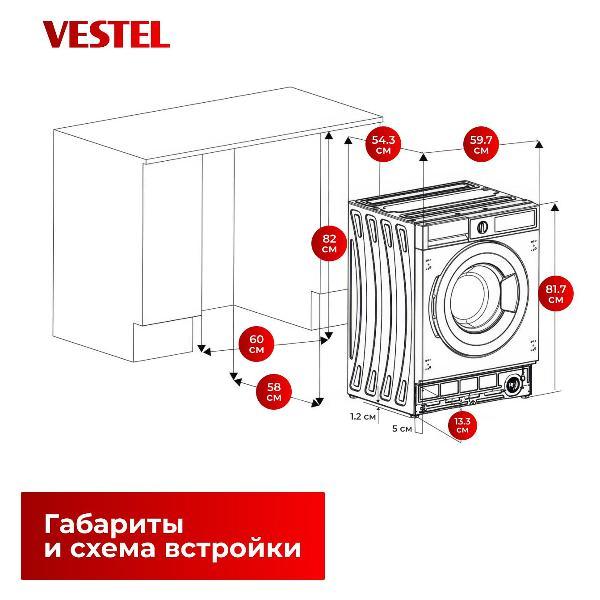 VESTEL

54.3 см

59.7 см

82 см

81.7 см

60 см

58 см

1.2 см

5 см

13.3 см

Габариты и схема встройки