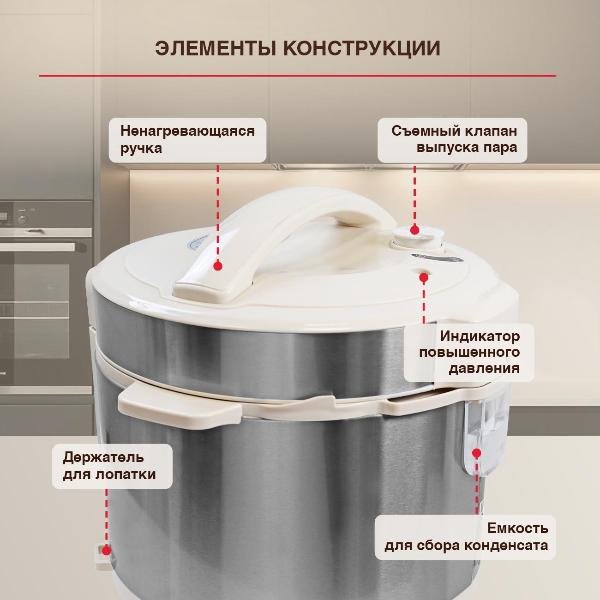 ЭЛЕМЕНТЫ КОНСТРУКЦИИ

Ненагревающаяся ручка

Съемный клапан выпуска пара

Индикатор повышенного давления

Держатель для лопатки

Емкость для сбора конденсата