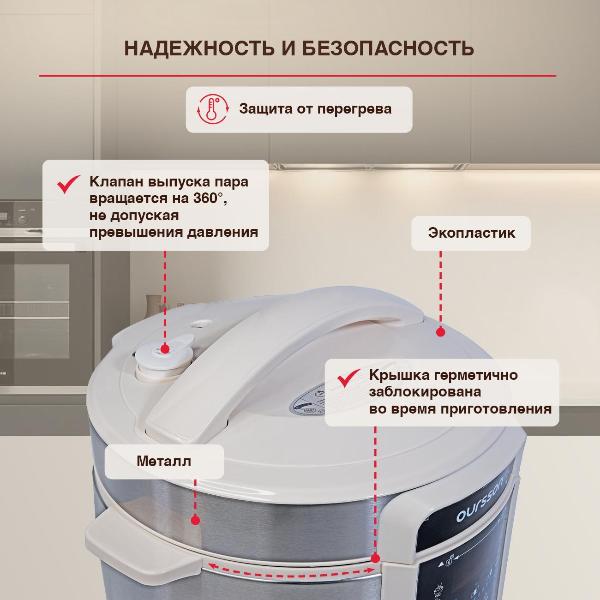 НАДЕЖНОСТЬ И БЕЗОПАСНОСТЬ

Защита от перегрева

Клапан выпуска пара вращается на 360°, не допуская превышения давления

Экопластик

Крышка герметично заблокирована во время приготовления

Металл

oursson