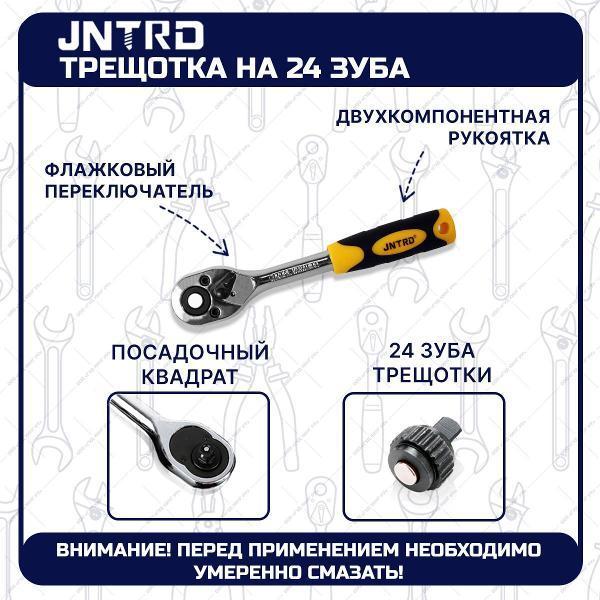 JNTRD
ТРЕЩОТКА НА 24 ЗУБА

ДВУХКОМПОНЕНТНАЯ РУКОЯТКА

ФЛАЖКОВЫЙ ПЕРЕКЛЮЧАТЕЛЬ

JNTRD

ПОСАДОЧНЫЙ КВАДРАТ

24 ЗУБА ТРЕЩОТКИ

ВНИМАНИЕ! ПЕРЕД ПРИМЕНЕНИЕМ НЕОБХОДИМО УМЕРЕННО СМАЗАТЬ!