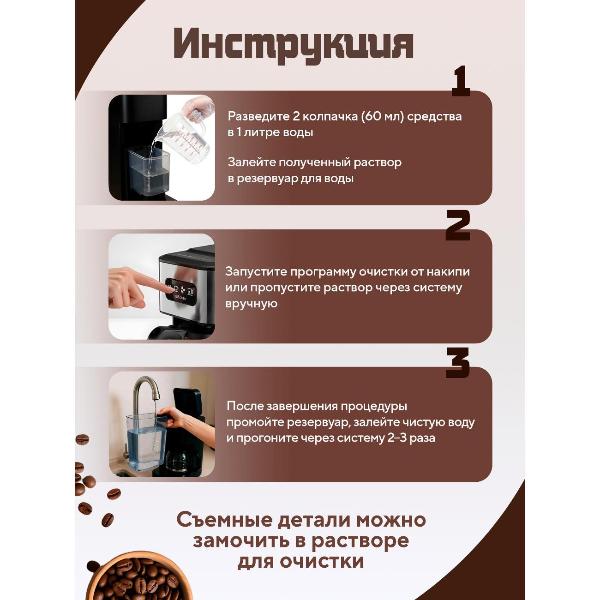 Инструкция

1

Разведите 2 колпачка (60 мл) средства в 1 литре воды

Залейте полученный раствор в резервуар для воды

2

Запустите программу очистки от накипи или пропустите раствор через систему вручную

3

После завершения процедуры промойте резервуар, залейте чистую воду и прогоните через систему 2–3 раза

Съемные детали можно замочить в растворе для очистки