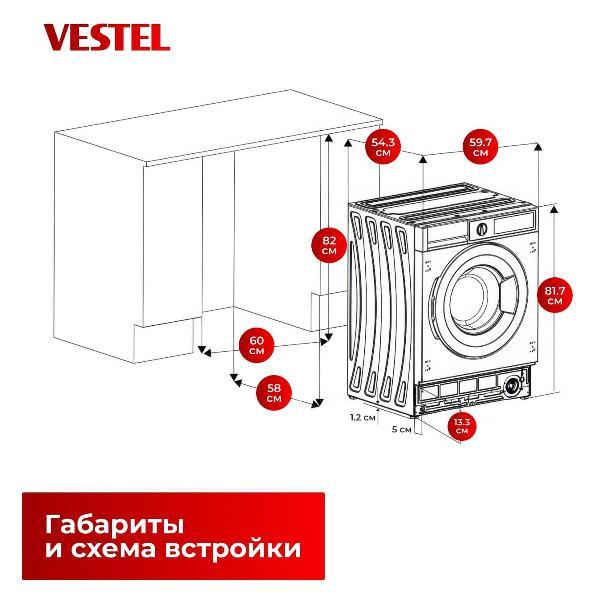 VESTEL

54.3 см

59.7 см

82 см

81.7 см

60 см

58 см

1.2 см

5 см

13.3 см

Габариты и схема встройки