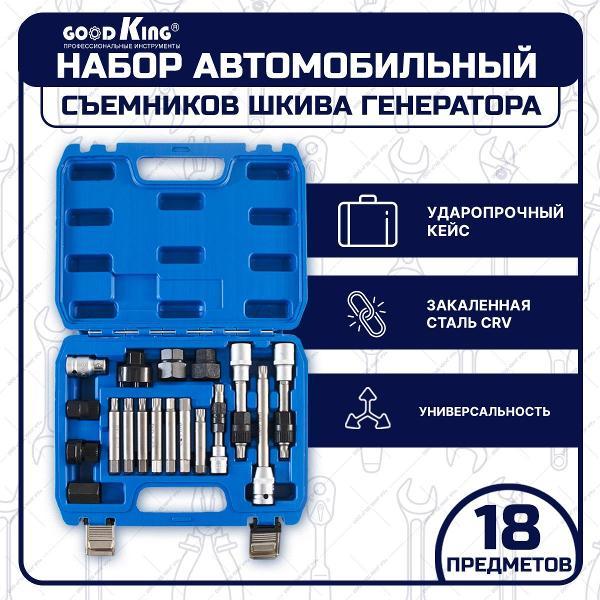 GOOD KING®
ПРОФЕССИОНАЛЬНЫЕ ИНСТРУМЕНТЫ

НАБОР АВТОМОБИЛЬНЫЙ
СЪЕМНИКОВ ШКИВА ГЕНЕРАТОРА

УДАРОПРОЧНЫЙ КЕЙС

ЗАКАЛЕННАЯ СТАЛЬ CRV

УНИВЕРСАЛЬНОСТЬ

18
ПРЕДМЕТОВ