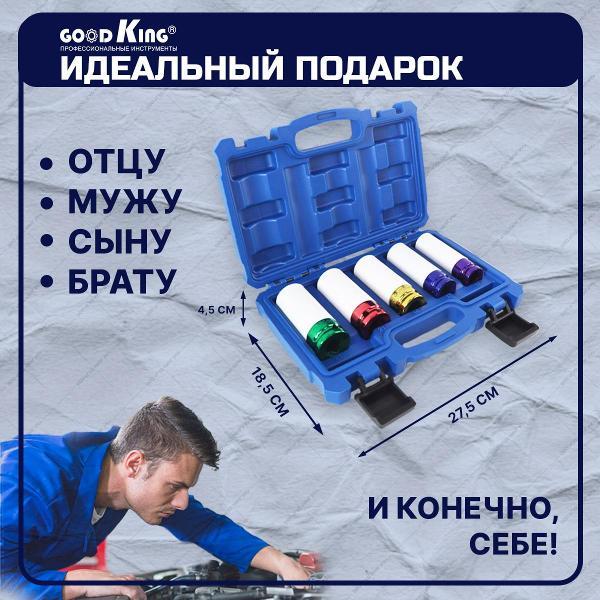 GOOD KING®
ПРОФЕССИОНАЛЬНЫЕ ИНСТРУМЕНТЫ

ИДЕАЛЬНЫЙ ПОДАРОК

• ОТЦУ
• МУЖУ
• СЫНУ
• БРАТУ

4,5 СМ

18,5 СМ

27,5 СМ

И КОНЕЧНО, СЕБЕ!