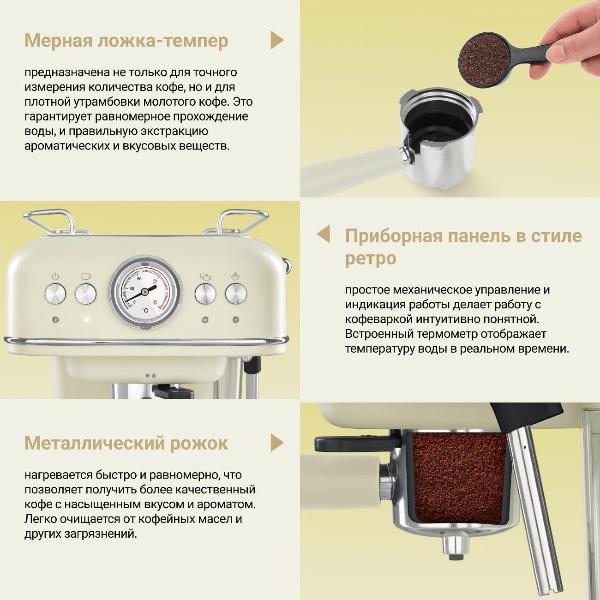 Мерная ложка-темпер

предназначена не только для точного измерения количества кофе, но и для плотной утрамбовки молотого кофе. Это гарантирует равномерное прохождение воды, и правильную экстракцию ароматических и вкусовых веществ.

Приборная панель в стиле ретро

простое механическое управление и индикация работы делает работу с кофеваркой интуитивно понятной. Встроенный термометр отображает температуру воды в реальном времени.

Металлический рожок

нагревается быстро и равномерно, что позволяет получить более качественный кофе с насыщенным вкусом и ароматом. Легко очищается от кофейных масел и других загрязнений.