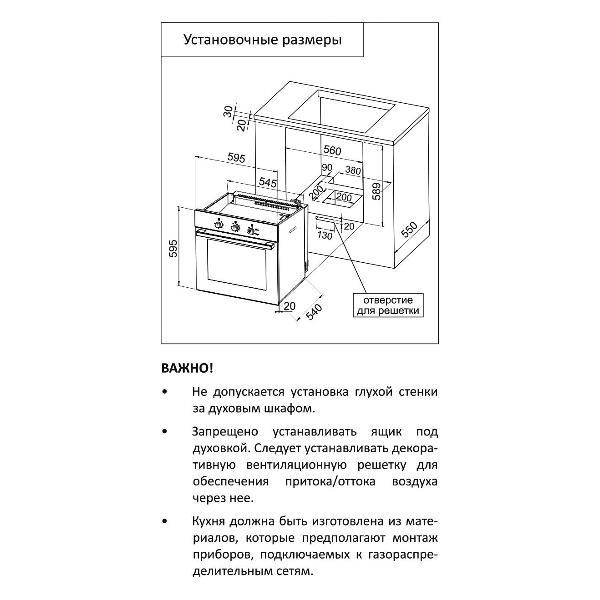 Установочные размеры

30
20
595
545
560
90
380
200
200
589
20
130
550
595
20
540
отверстие для решетки

ВАЖНО!

• Не допускается установка глухой стенки за духовым шкафом.

• Запрещено устанавливать ящик под духовкой. Следует устанавливать декоративную вентиляционную решетку для обеспечения притока/оттока воздуха через нее.

• Кухня должна быть изготовлена из материалов, которые предполагают монтаж приборов, подключаемых к газораспределительным сетям.