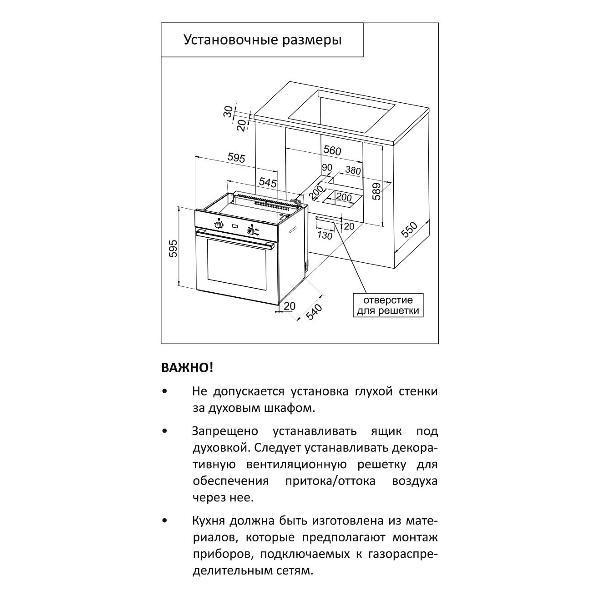 Установочные размеры

30
20
595
545
560
90
380
200
200
589
20
130
550
595
20
540
отверстие для решетки

ВАЖНО!

• Не допускается установка глухой стенки за духовым шкафом.

• Запрещено устанавливать ящик под духовкой. Следует устанавливать декоративную вентиляционную решетку для обеспечения притока/оттока воздуха через нее.

• Кухня должна быть изготовлена из материалов, которые предполагают монтаж приборов, подключаемых к газораспределительным сетям.