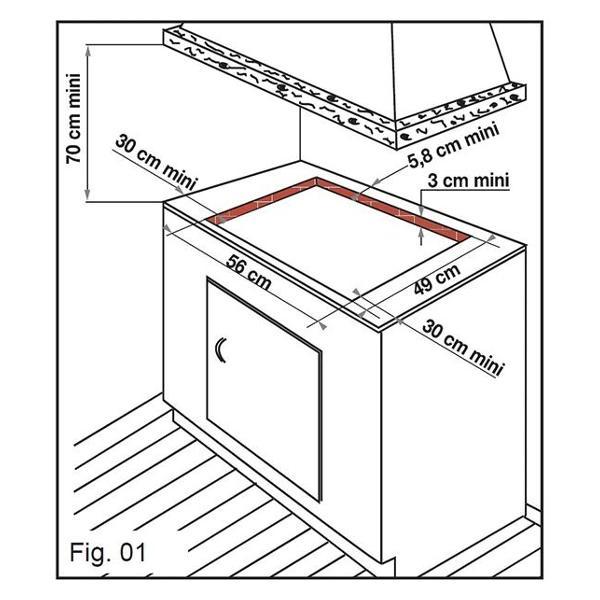 70 cm mini

30 cm mini

5,8 cm mini

3 cm mini

56 cm

49 cm

30 cm mini

Fig. 01