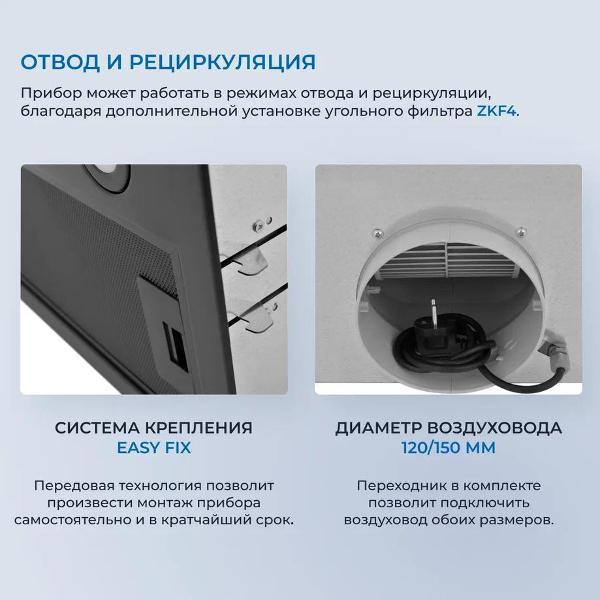 ОТВОД И РЕЦИРКУЛЯЦИЯ

Прибор может работать в режимах отвода и рециркуляции, благодаря дополнительной установке угольного фильтра ZKF4.

СИСТЕМА КРЕПЛЕНИЯ
EASY FIX

Передовая технология позволит произвести монтаж прибора самостоятельно и в кратчайший срок.

ДИАМЕТР ВОЗДУХОВОДА
120/150 ММ

Переходник в комплекте позволит подключить воздуховод обоих размеров.