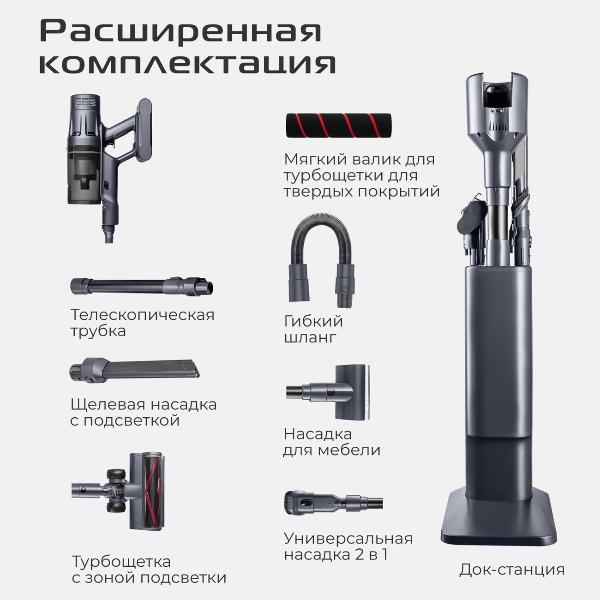 Расширенная комплектация

Телескопическая трубка

Щелевая насадка с подсветкой

Турбощетка с зоной подсветки

Мягкий валик для турбощетки для твердых покрытий

Гибкий шланг

Насадка для мебели

Универсальная насадка 2 в 1

Док-станция