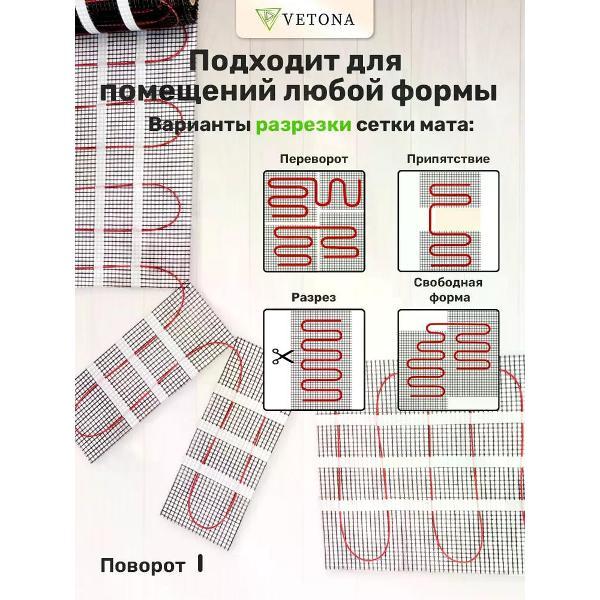 VETONA

Подходит для помещений любой формы

Варианты разрезки сетки мата:

Переворот

Припятствие

Разрез

Свободная форма

Поворот