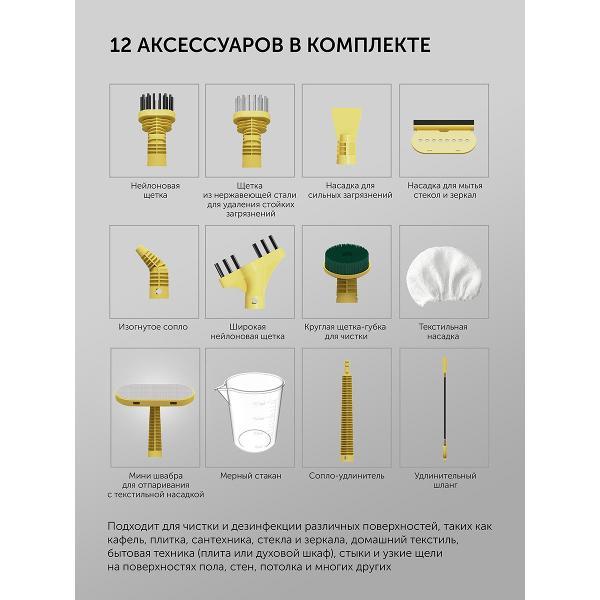 12 АКСЕССУАРОВ В КОМПЛЕКТЕ

Нейлоновая щетка

Щетка из нержавеющей стали для удаления стойких загрязнений

Насадка для сильных загрязнений

Насадка для мытья стекол и зеркал

Изогнутое сопло

Широкая нейлоновая щетка

Круглая щетка-губка для чистки

Текстильная насадка

Мини швабра для отпаривания с текстильной насадкой

Мерный стакан

Сопло-удлинитель

Удлинительный шланг

Подходит для чистки и дезинфекции различных поверхностей, таких как кафель, плитка, сантехника, стекла и зеркала, домашний текстиль, бытовая техника (плита или духовой шкаф), стыки и узкие щели на поверхностях пола, стен, потолка и многих других