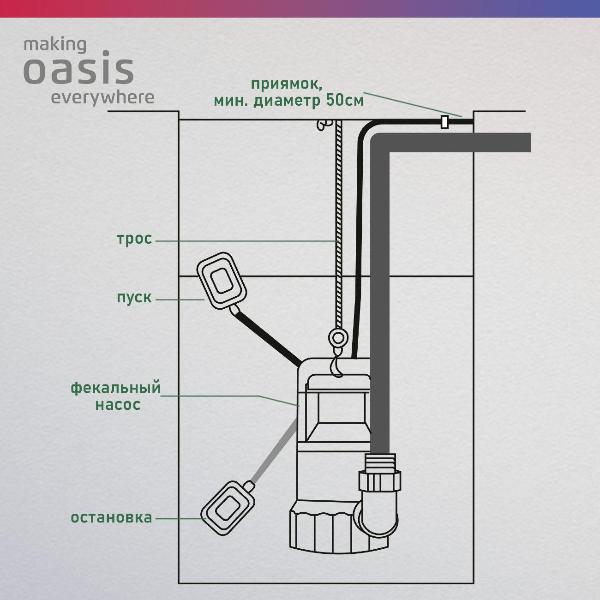 making
oasis
everywhere

приямок,
мин. диаметр 50см

трос

пуск

фекальный
насос

остановка