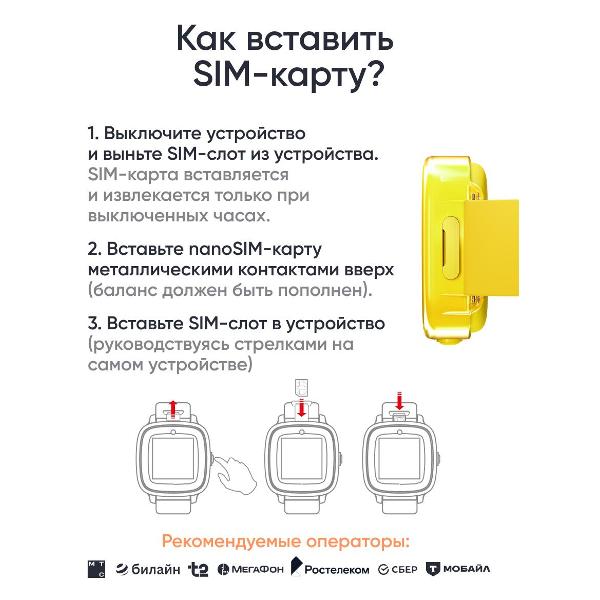 Как вставить SIM-карту?

1. Выключите устройство и выньте SIM-слот из устройства. SIM-карта вставляется и извлекается только при выключенных часах.

2. Вставьте nanoSIM-карту металлическими контактами вверх (баланс должен быть пополнен).

3. Вставьте SIM-слот в устройство (руководствуясь стрелками на самом устройстве)

Рекомендуемые операторы:

МТС билайн t2 МегаФон Ростелеком СБЕР Т МОБАЙЛ