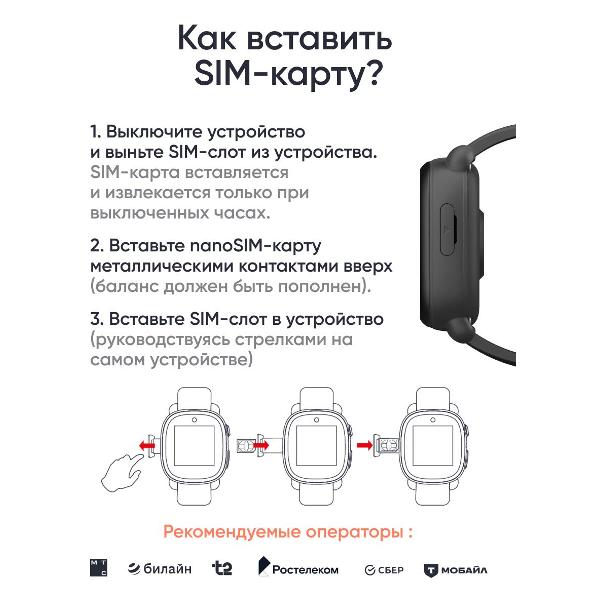 Как вставить SIM-карту?

1. Выключите устройство и выньте SIM-слот из устройства. SIM-карта вставляется и извлекается только при выключенных часах.

2. Вставьте nanoSIM-карту металлическими контактами вверх (баланс должен быть пополнен).

3. Вставьте SIM-слот в устройство (руководствуясь стрелками на самом устройстве)

Рекомендуемые операторы :

МТС билайн t2 Ростелеком СБЕР МОБАЙЛ