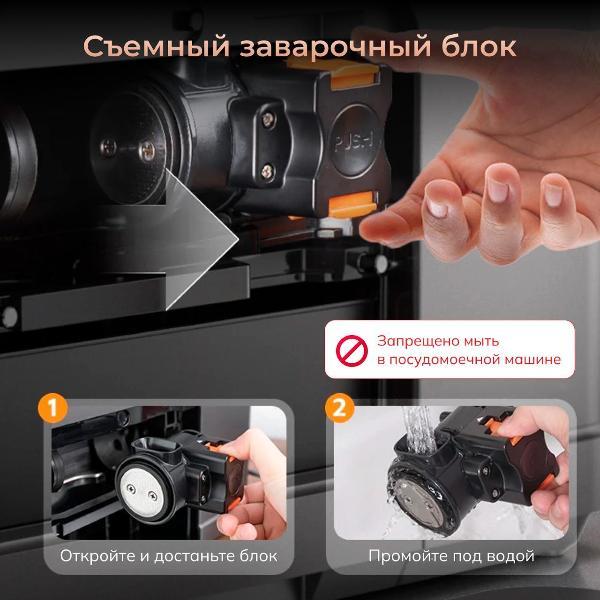 Съемный заварочный блок

PUSH

Запрещено мыть в посудомоечной машине

1

Откройте и достаньте блок

2

Промойте под водой