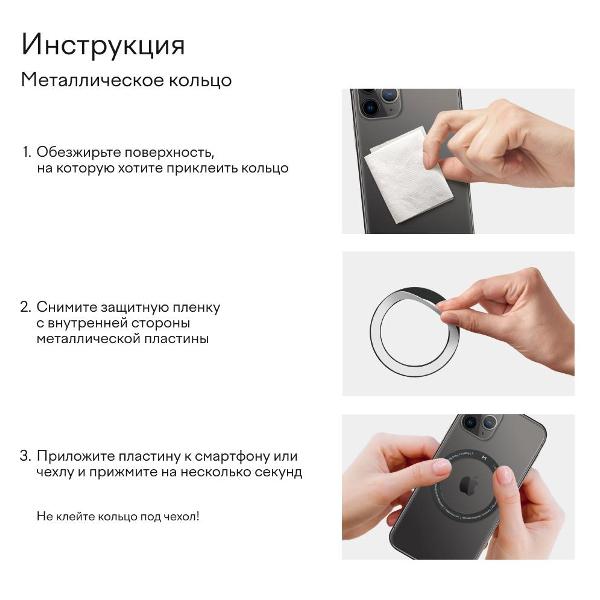 Инструкция

Металлическое кольцо

1. Обезжирьте поверхность, на которую хотите приклеить кольцо

2. Снимите защитную пленку с внутренней стороны металлической пластины

3. Приложите пластину к смартфону или чехлу и прижмите на несколько секунд

Не клейте кольцо под чехол!