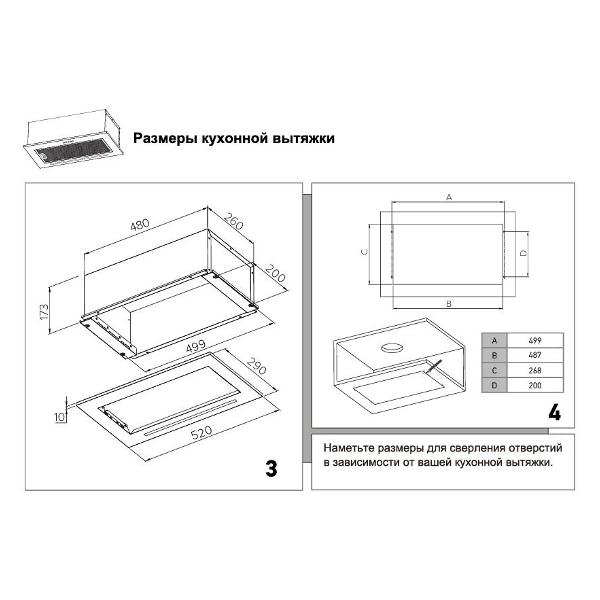 Размеры кухонной вытяжки

480
260
200
173
499
290
10
520

3

A
C
D
B

| A | 499 |
|---|---|
| B | 487 |
| C | 268 |
| D | 200 |

4

Наметьте размеры для сверления отверстий в зависимости от вашей кухонной вытяжки.