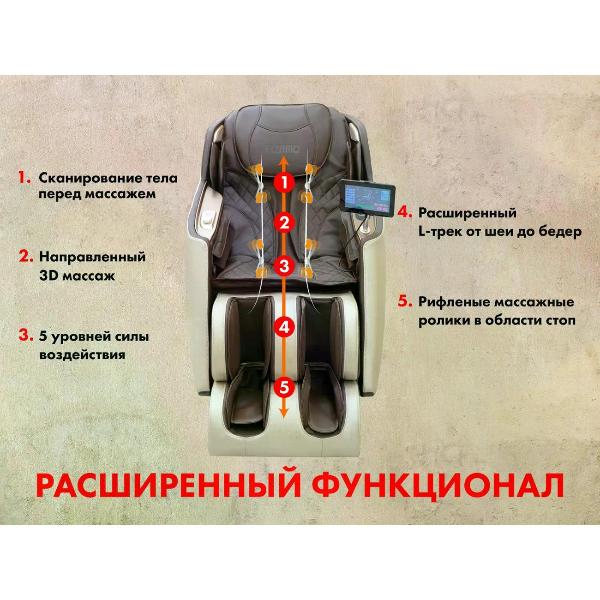 1. Сканирование тела перед массажем

2. Направленный 3D массаж

3. 5 уровней силы воздействия

1

2

3

4

5

4. Расширенный L-трек от шеи до бедер

5. Рифленые массажные ролики в области стоп

РАСШИРЕННЫЙ ФУНКЦИОНАЛ