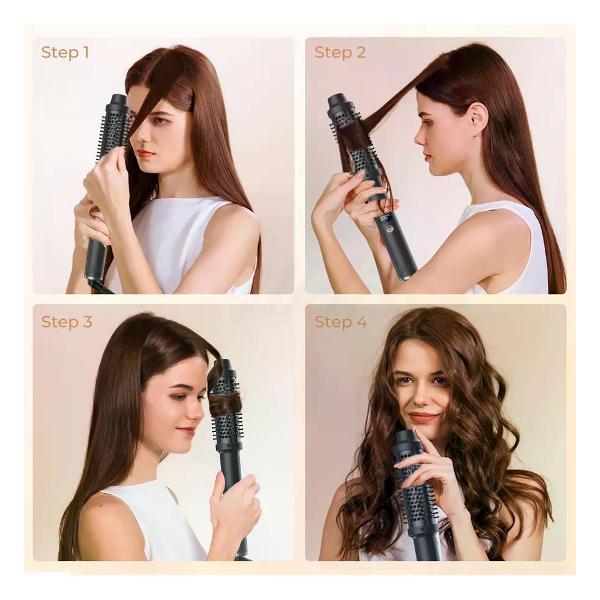 Step 1

Step 2

Step 3

Step 4