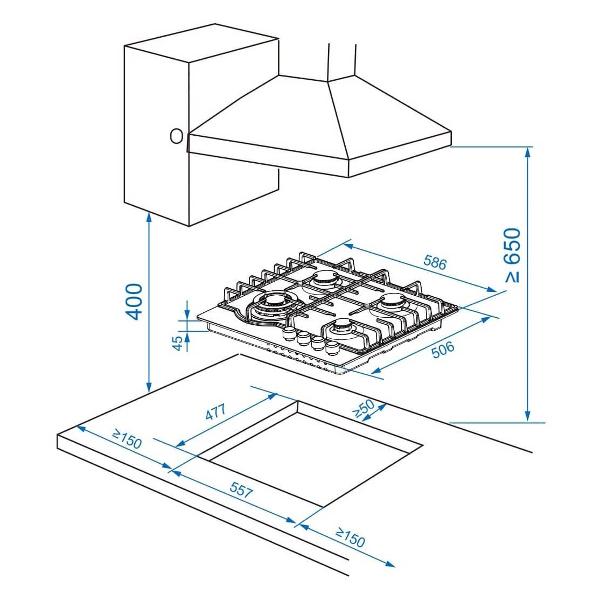 ≥ 650
586
400
45
506
477
≥50
≥150
557
≥150