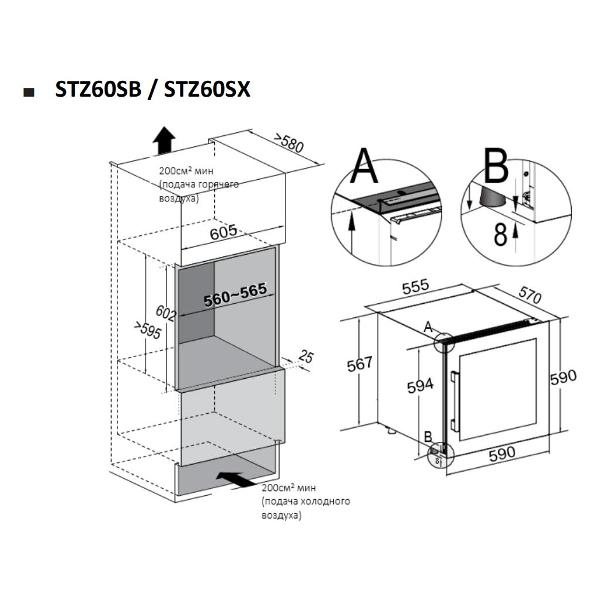 ■ STZ60SB / STZ60SX

>580

200см² мин (подача горячего воздуха)

605

560~565

602

>595

25

200см² мин (подача холодного воздуха)

A

B

8

555

570

A

567

594

590

B

590