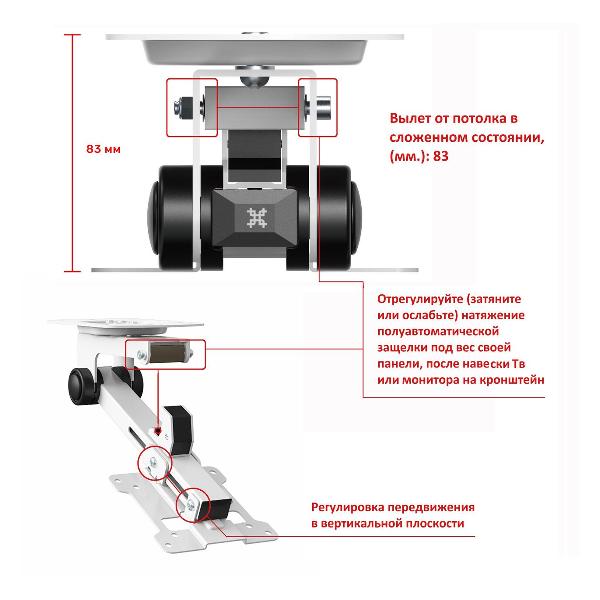 83 мм

Вылет от потолка в сложенном состоянии, (мм.): 83

Отрегулируйте (затяните или ослабьте) натяжение полуавтоматической защелки под вес своей панели, после навески Тв или монитора на кронштейн

Регулировка передвижения в вертикальной плоскости